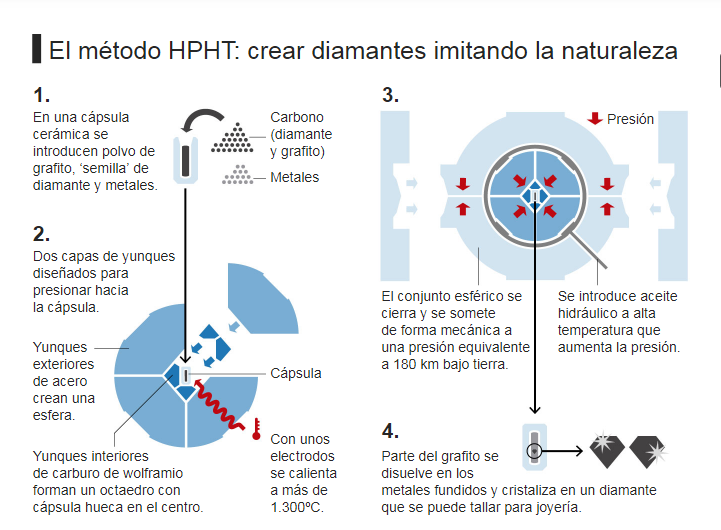 El método HPHT: crear diamantes imitando la naturaleza

1.
En una cápsula cerámica se introducen polvo de grafito, 'semilla' de diamante y metales.

Carbono (diamante y grafito)

Metales

2.
Dos capas de yunques diseñados para presionar hacia la cápsula.

Yunques exteriores de acero crean una esfera.

Cápsula

Yunques interiores de carburo de wolframio forman un octaedro con cápsula hueca en el centro.

Con unos electrodos se calienta a más de 1.300ºC.

3.

Presión

El conjunto esférico se cierra y se somete de forma mecánica a una presión equivalente a 180 km bajo tierra.

Se introduce aceite hidráulico a alta temperatura que aumenta la presión.

4.
Parte del grafito se disuelve en los metales fundidos y cristaliza en un diamante que se puede tallar para joyería.